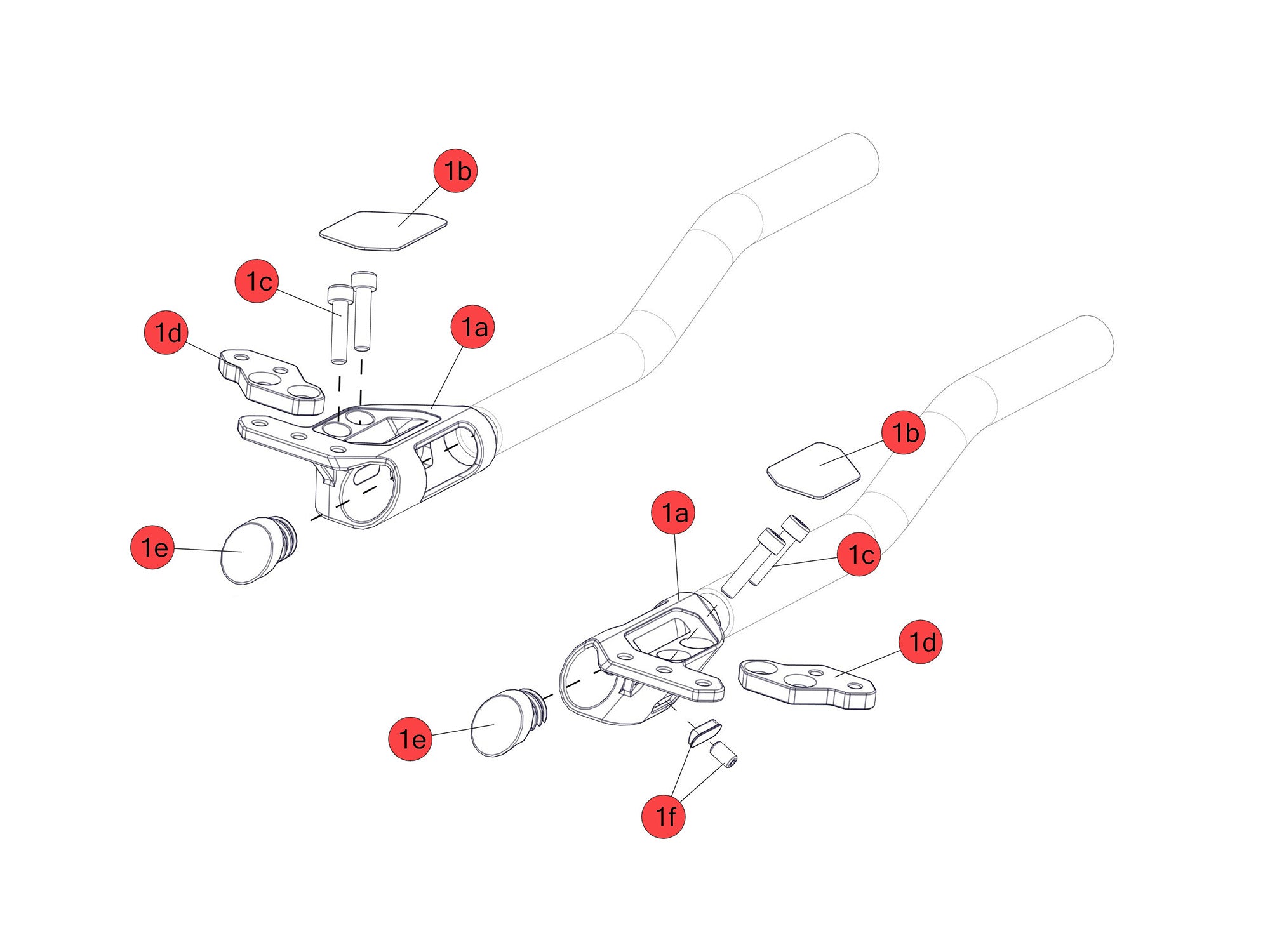 1b
1c
1d
1a
1e
1b
1a
1c
1d
1e
1f