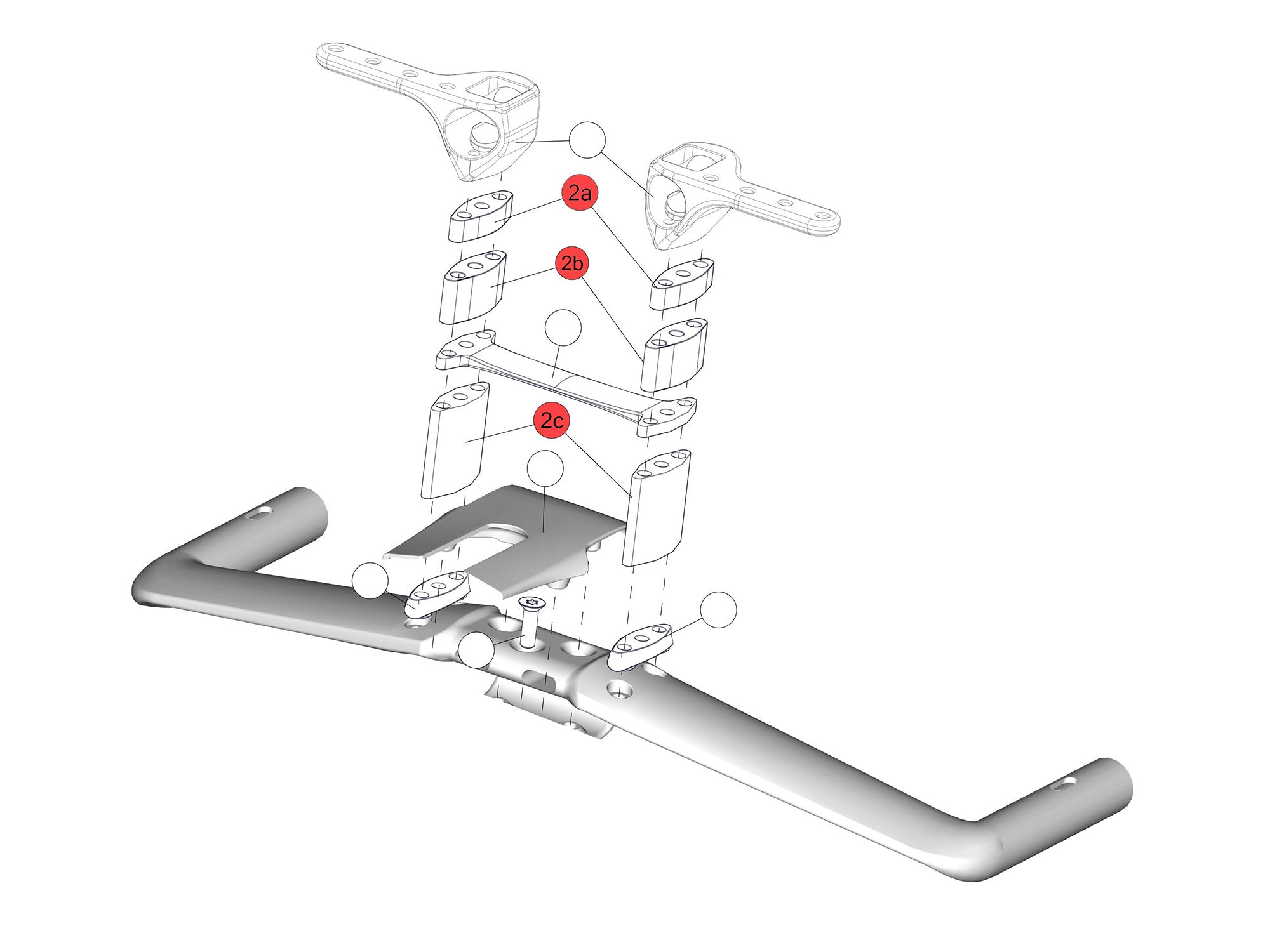 2a
2b
2c